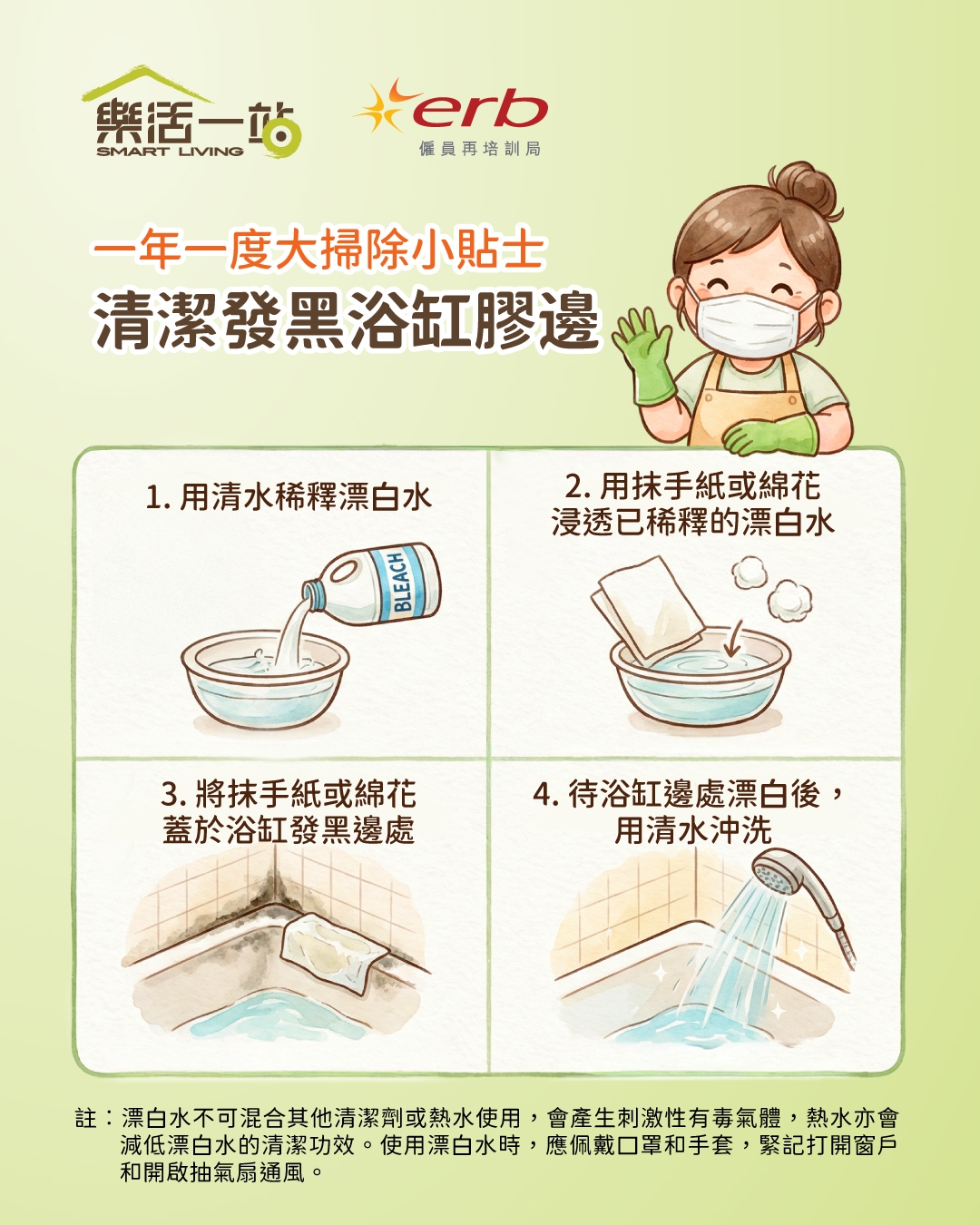 樂活一站
SMART LIVING

erb
僱員再培訓局

一年一度大掃除小貼士
清潔發黑浴缸膠邊

1. 用清水稀釋漂白水

BLEACH

2. 用抹手紙或綿花浸透已稀釋的漂白水

3. 將抹手紙或綿花蓋於浴缸發黑邊處

4. 待浴缸邊處漂白後，用清水沖洗

註：漂白水不可混合其他清潔劑或熱水使用，會產生刺激性有毒氣體，熱水亦會減低漂白水的清潔功效。使用漂白水時，應佩戴口罩和手套，緊記打開窗戶和開啟抽氣扇通風。