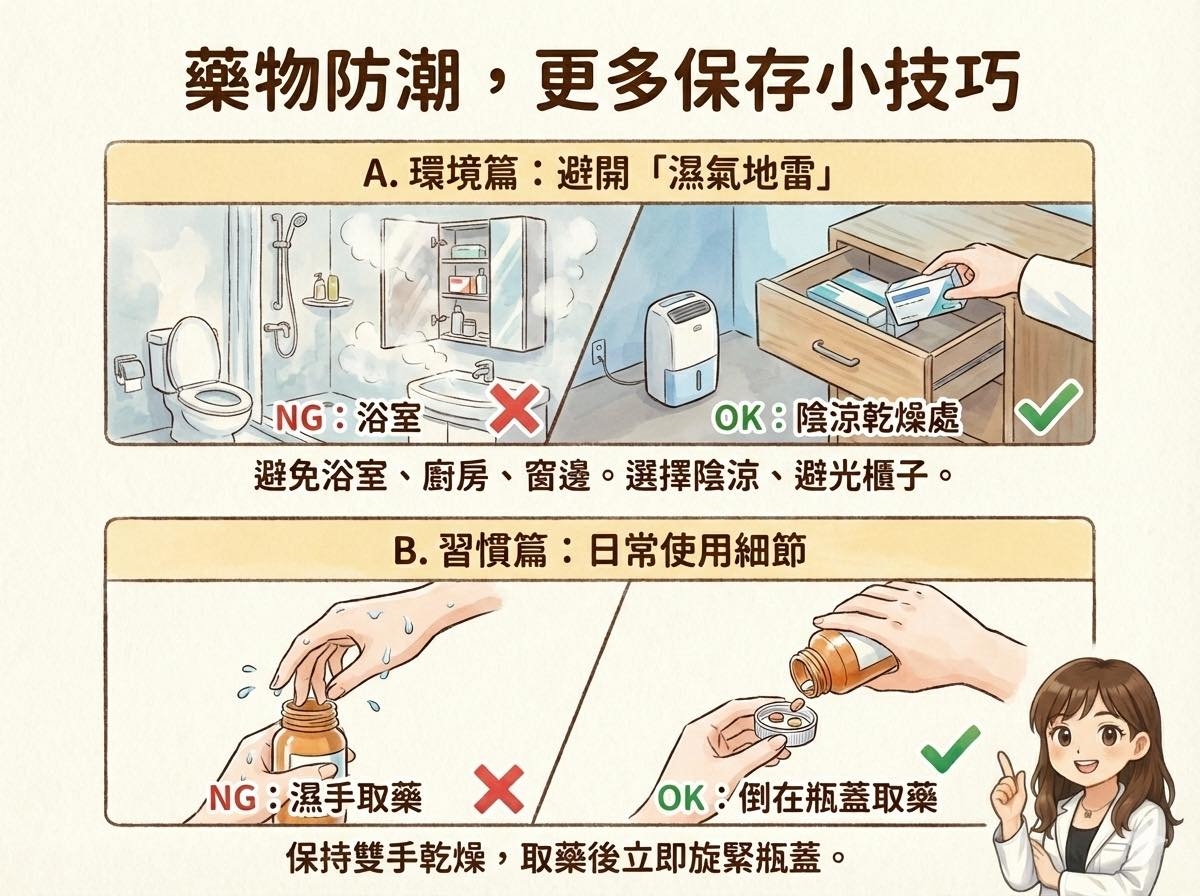 藥物防潮，更多保存小技巧

A. 環境篇：避開「濕氣地雷」

NG：浴室

OK：陰涼乾燥處

避免浴室、廚房、窗邊。選擇陰涼、避光櫃子。

B. 習慣篇：日常使用細節

NG：濕手取藥

OK：倒在瓶蓋取藥

保持雙手乾燥，取藥後立即旋緊瓶蓋。