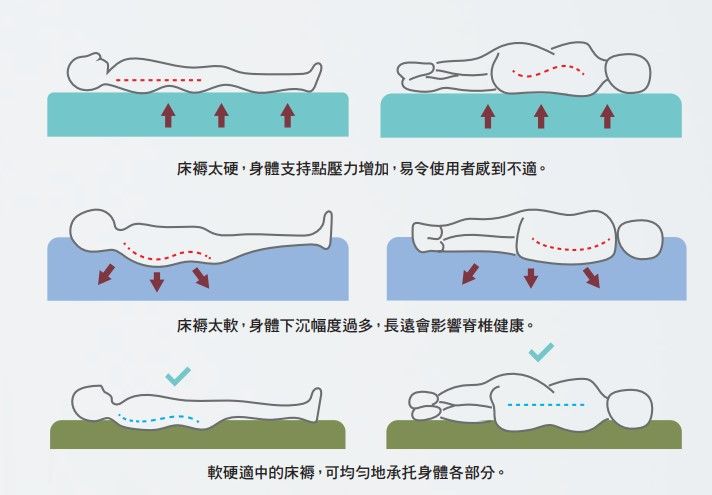 床褥太硬，身體支持點壓力增加，易令使用者感到不適。

床褥太軟，身體下沉幅度過多，長遠會影響脊椎健康。

軟硬適中的床褥，可均勻地承托身體各部分。