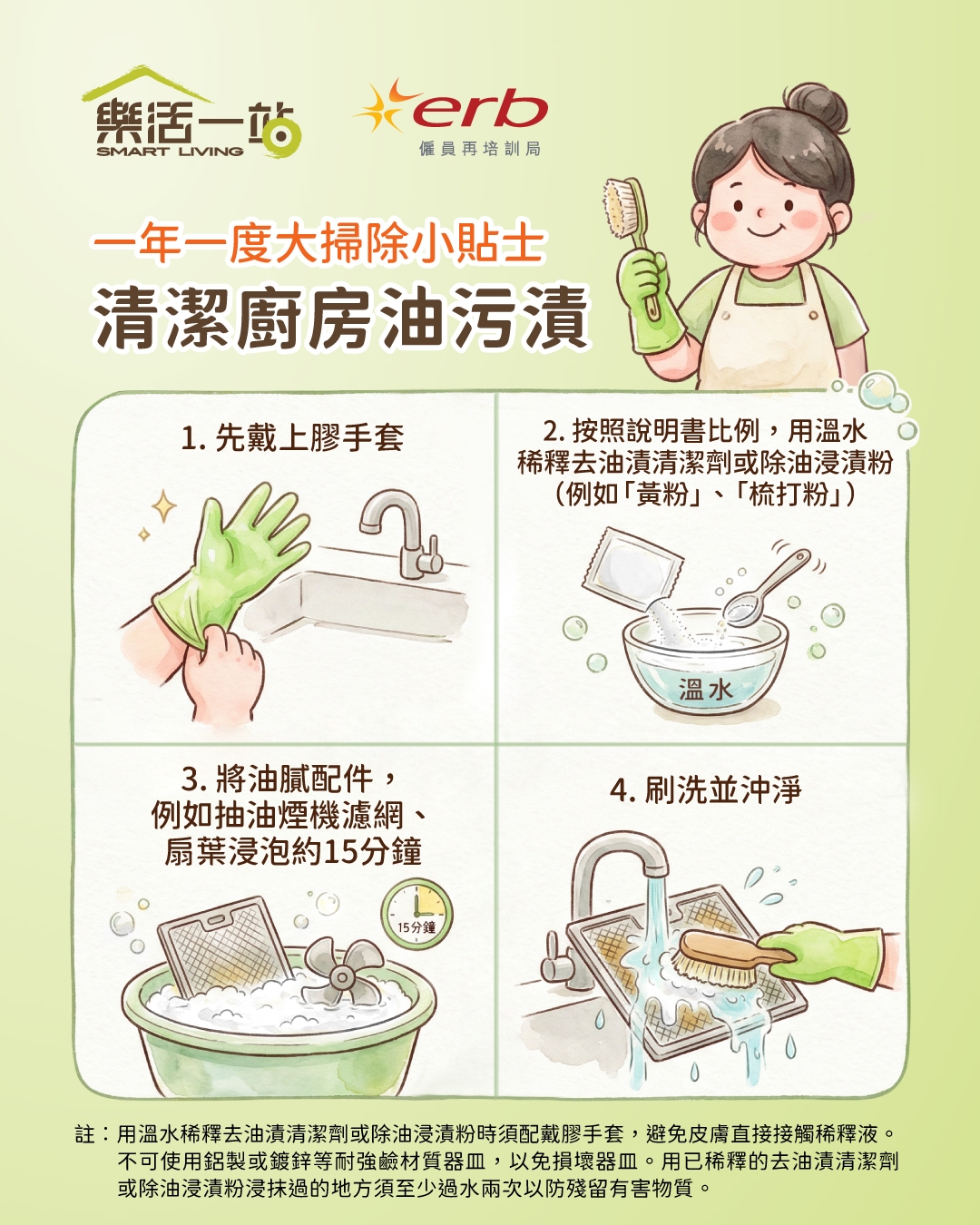 樂活一站
SMART LIVING

erb
僱員再培訓局

一年一度大掃除小貼士
清潔廚房油污漬

1. 先戴上膠手套

2. 按照說明書比例，用溫水稀釋去油漬清潔劑或除油浸漬粉（例如「黃粉」、「梳打粉」）

溫水

3. 將油膩配件，例如抽油煙機濾網、扇葉浸泡約15分鐘

15分鐘

4. 刷洗並沖淨

註：用溫水稀釋去油漬清潔劑或除油浸漬粉時須配戴膠手套，避免皮膚直接接觸稀釋液。不可使用鋁製或鍍鋅等耐強鹼材質器皿，以免損壞器皿。用已稀釋的去油漬清潔劑或除油浸漬粉浸抹過的地方須至少過水兩次以防殘留有害物質。