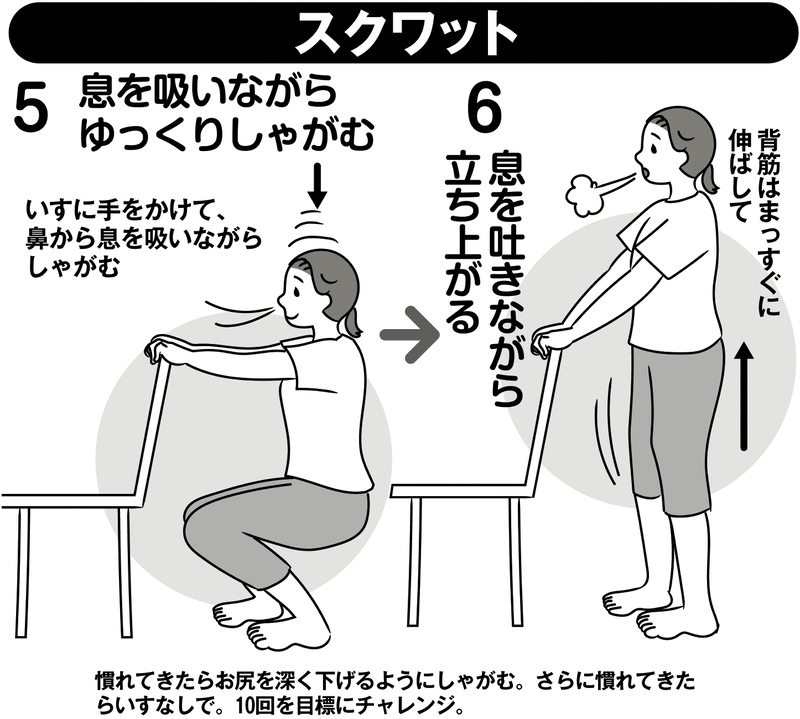 スクワット

5 息を吸いながらゆっくりしゃがむ

いすに手をかけて、鼻から息を吸いながらしゃがむ

6 息を吐きながら立ち上がる

背筋はまっすぐに伸ばして

慣れてきたらお尻を深く下げるようにしゃがむ。さらに慣れてきたらいすなしで。10回を目標にチャレンジ。