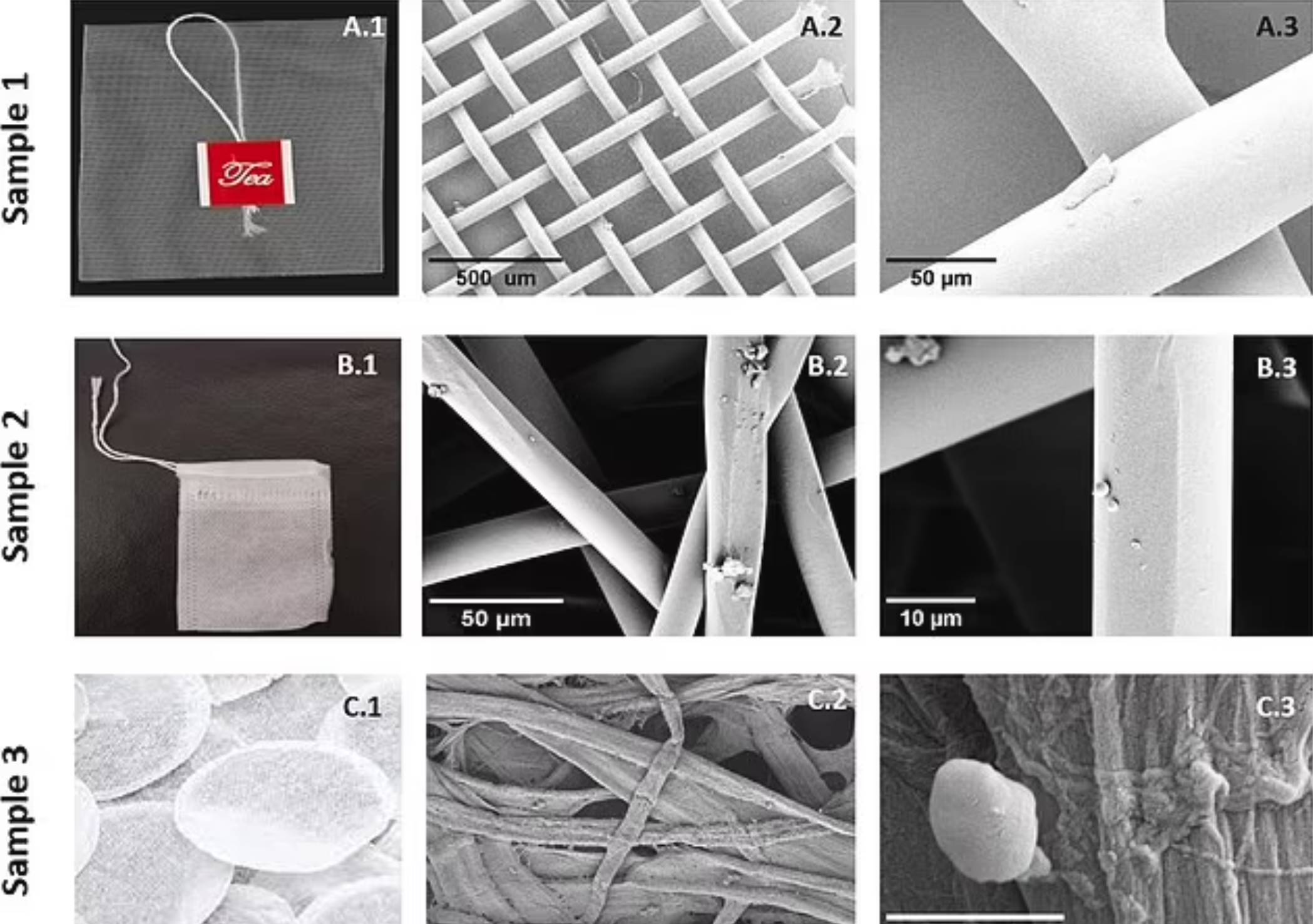 Sample 1

A.1

Tea

A.2

500 um

A.3

50 µm

Sample 2

B.1

B.2

50 µm

B.3

10 µm

Sample 3

C.1

C.2

C.3