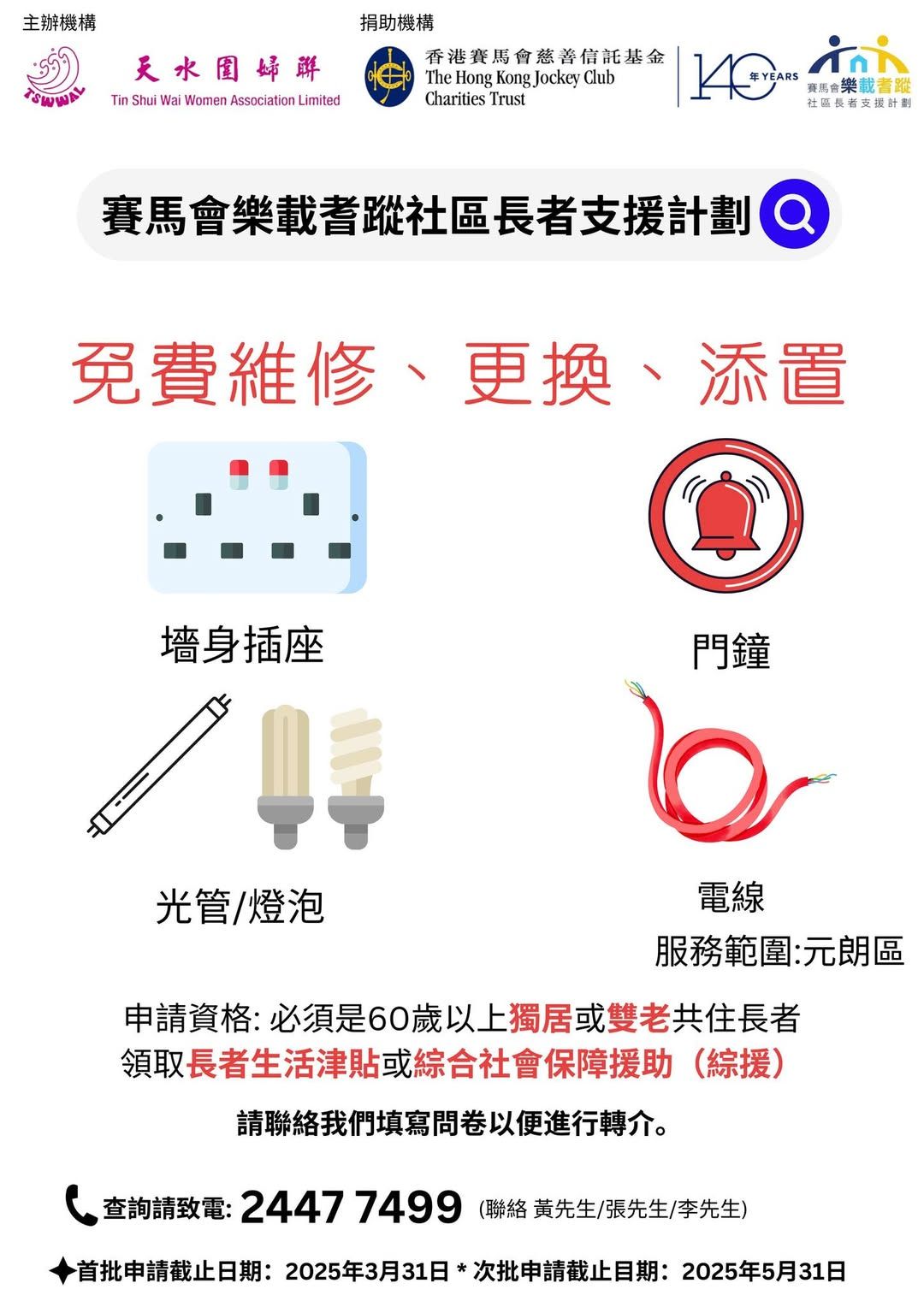 主辦機構

TSWWAL

天水圍婦聯
Tin Shui Wai Women Association Limited

捐助機構

香港賽馬會慈善信託基金
The Hong Kong Jockey Club Charities Trust

140 年 YEARS

賽馬會樂載耆蹤
社區長者支援計劃

賽馬會樂載耆蹤社區長者支援計劃

免費維修、更換、添置

墻身插座

門鐘

光管/燈泡

電線

服務範圍:元朗區

申請資格: 必須是60歲以上獨居或雙老共住長者
領取長者生活津貼或綜合社會保障援助（綜援）

請聯絡我們填寫問卷以便進行轉介。

查詢請致電: 2447 7499 (聯絡 黃先生/張先生/李先生)

首批申請截止日期：2025年3月31日 * 次批申請截止目期：2025年5月31日