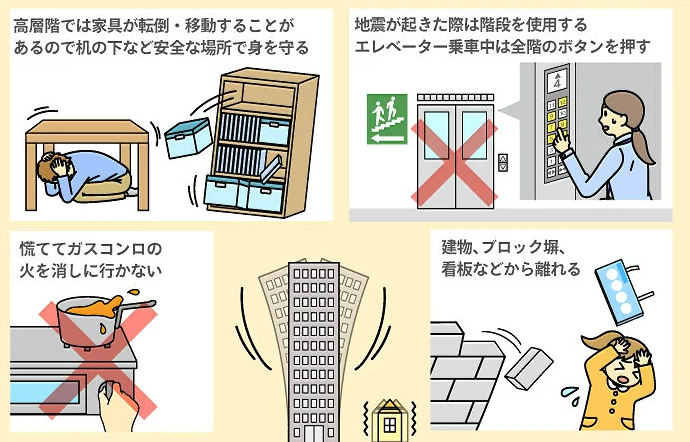 高層階では家具が転倒・移動することがあるので机の下など安全な場所で身を守る

地震が起きた際は階段を使用する
エレベーター乗車中は全階のボタンを押す

4

慌ててガスコンロの火を消しに行かない

建物、ブロック塀、看板などから離れる