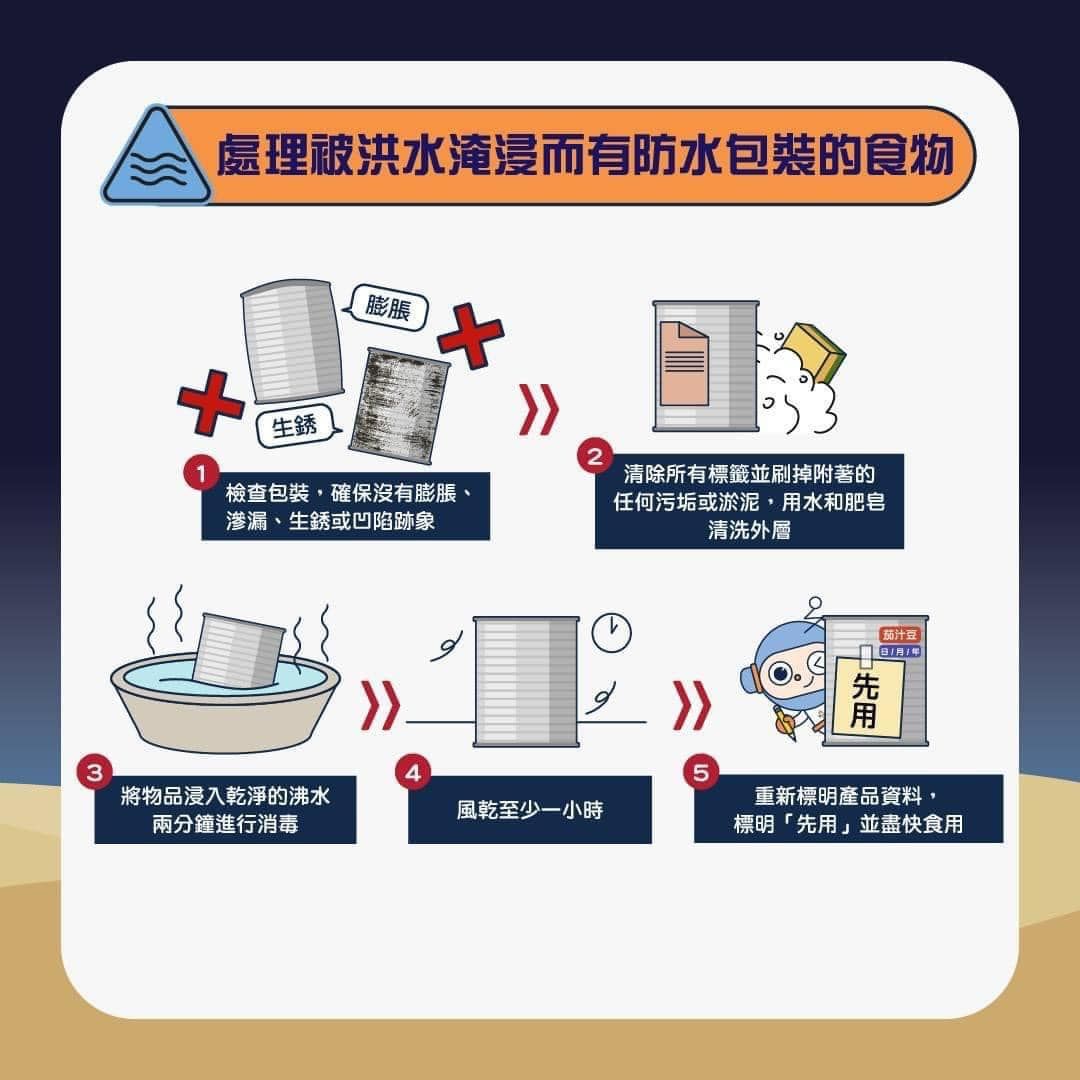 處理被洪水淹浸而有防水包裝的食物

膨脹

生銹

1
檢查包裝，確保沒有膨脹、滲漏、生銹或凹陷跡象

2
清除所有標籤並刷掉附著的任何污垢或淤泥，用水和肥皂清洗外層

3
將物品浸入乾淨的沸水兩分鐘進行消毒

4
風乾至少一小時

茄汁豆
日/月/年
先用

5
重新標明產品資料，標明「先用」並盡快食用