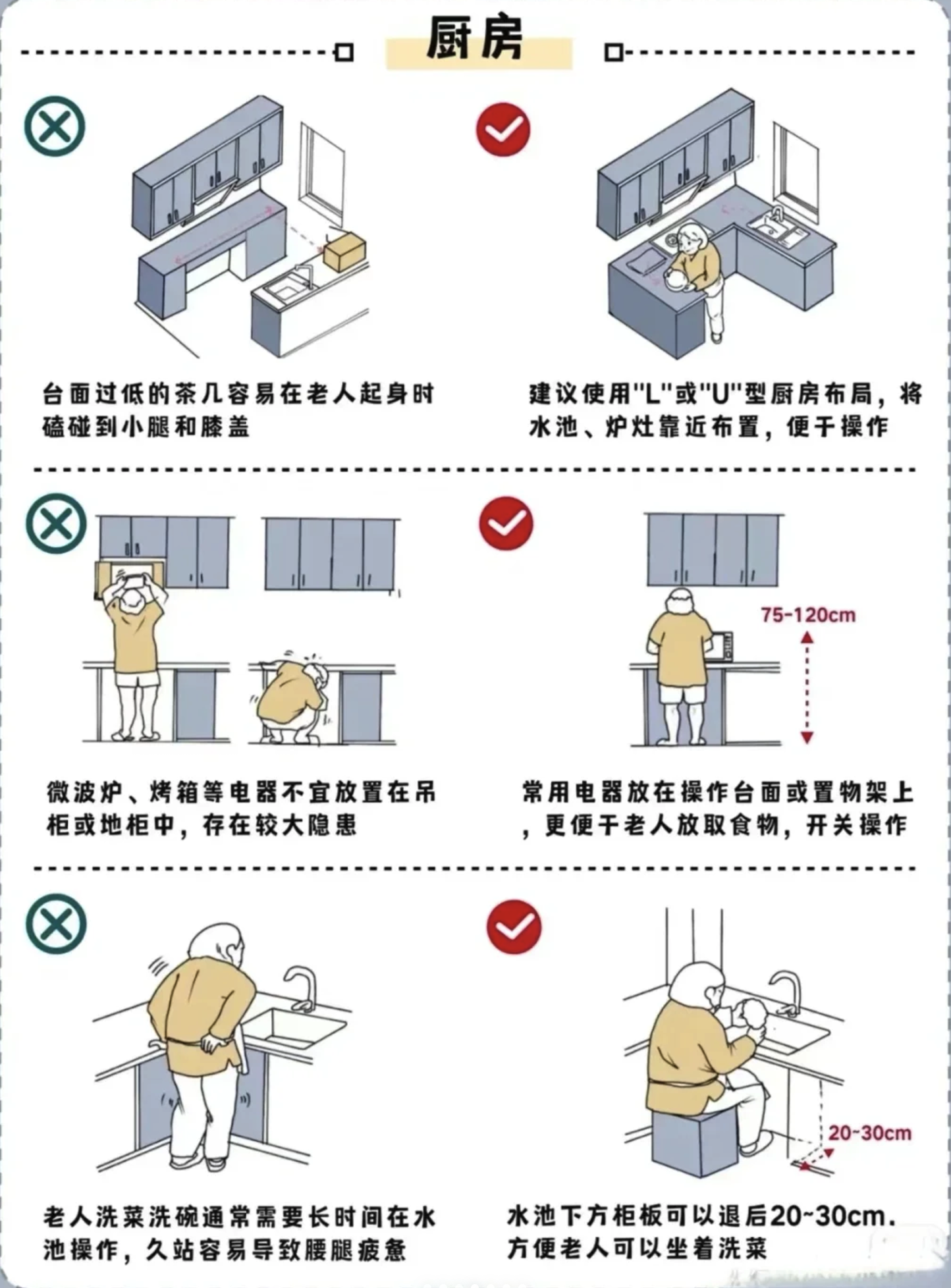 厨房

台面过低的茶几容易在老人起身时磕碰到小腿和膝盖

建议使用"L"或"U"型厨房布局，将水池、炉灶靠近布置，便于操作

75-120cm

微波炉、烤箱等电器不宜放置在吊柜或地柜中，存在较大隐患

常用电器放在操作台面或置物架上，更便于老人放取食物，开关操作

20~30cm

老人洗菜洗碗通常需要长时间在水池操作，久站容易导致腰腿疲惫

水池下方柜板可以退后20~30cm.方便老人可以坐着洗菜