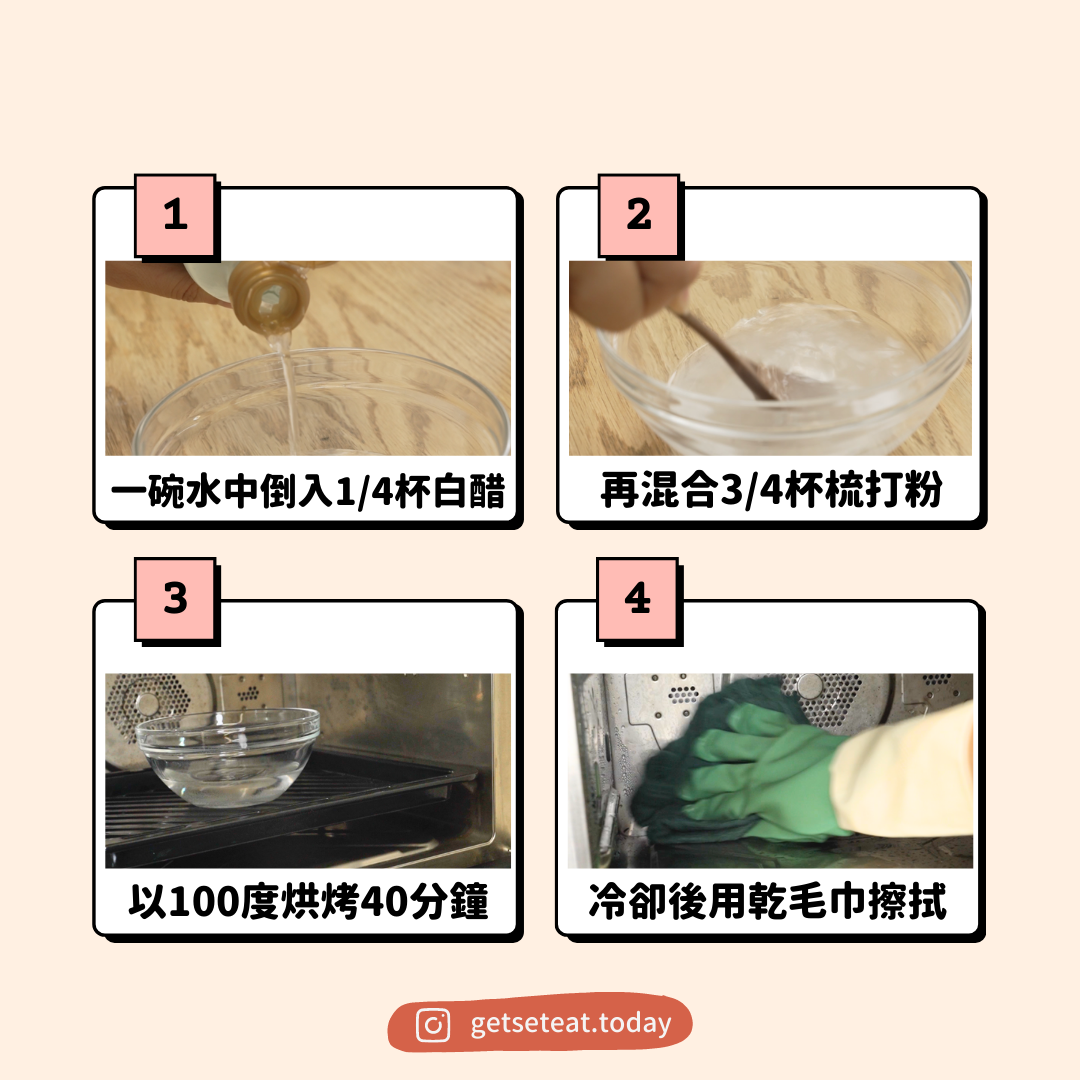 1

一碗水中倒入1/4杯白醋

2

再混合3/4杯梳打粉

3

以100度烘烤40分鐘

4

冷卻後用乾毛巾擦拭

getseteat.today