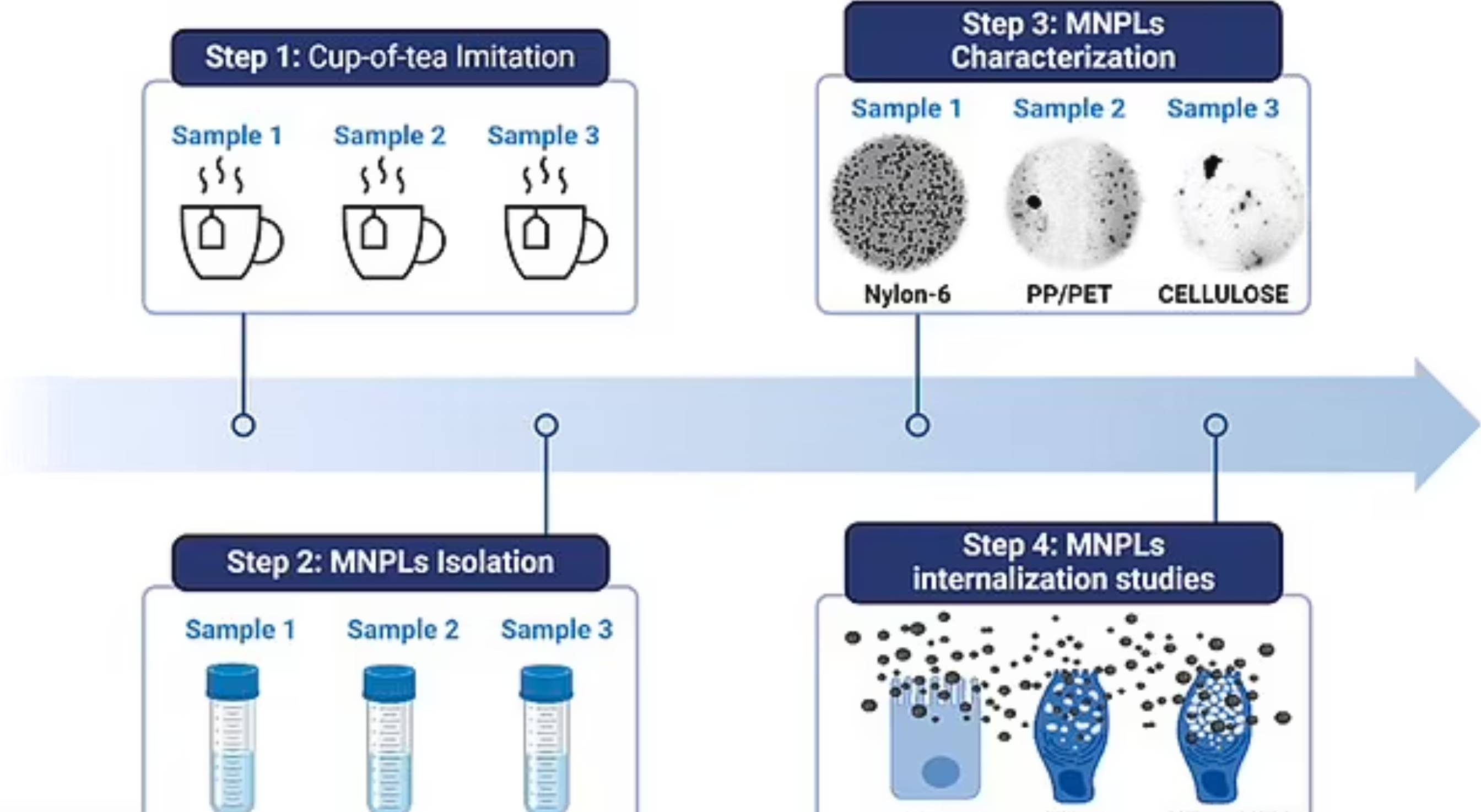 Step 1: Cup-of-tea Imitation

Sample 1 Sample 2 Sample 3

Step 3: MNPLs Characterization

Sample 1 Sample 2 Sample 3

Nylon-6 PP/PET CELLULOSE

Step 2: MNPLs Isolation

Sample 1 Sample 2 Sample 3

Step 4: MNPLs internalization studies